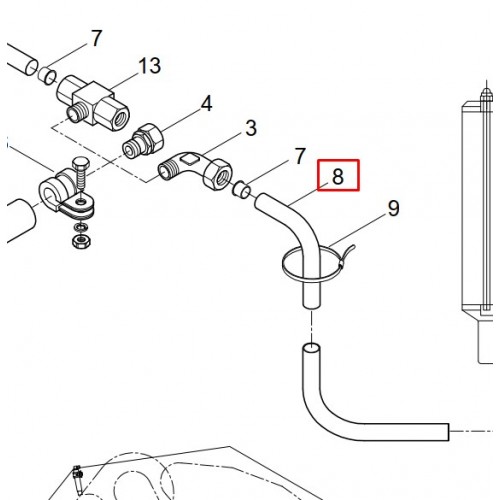 7
13
4
3
7
8
9